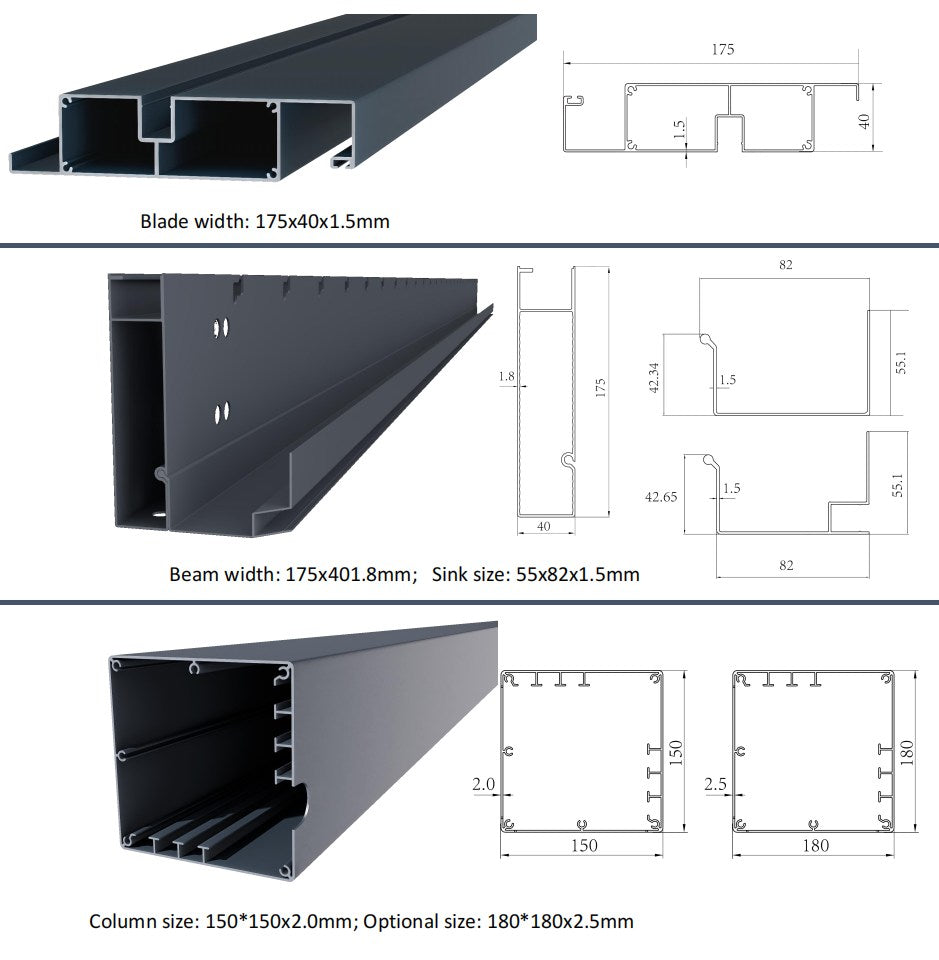 175

1.5

40

Blade width: 175x40x1.5mm

1.8

175

40

82

42.34

1.5

55.1

42.65

1.5

55.1

82

Beam width: 175x401.8mm; Sink size: 55x82x1.5mm

2.0

150

150

2.5

180

180

Column size: 150*150x2.0mm; Optional size: 180*180x2.5mm